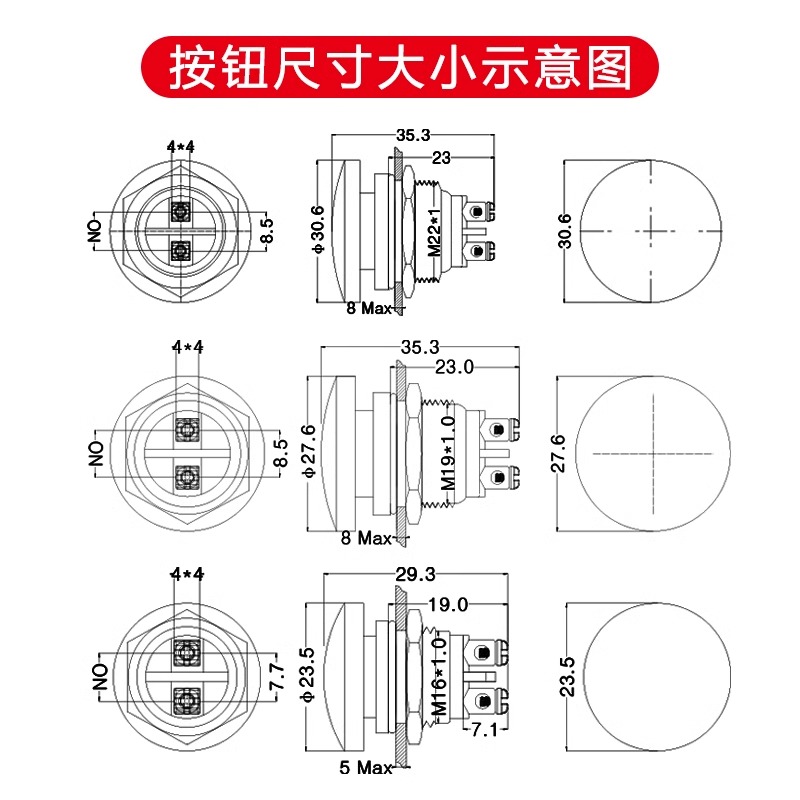 按钮尺寸大小示意图

4*4
NO
8.5
35.3
23
Φ30.6
M22*1
8 Max
30.6

4*4
NO
8.5
35.3
23.0
Φ27.6
M19*1.0
8 Max
27.6

4*4
NO
7.7
29.3
19.0
Φ23.5
M16*1.0
7.1
5 Max
23.5