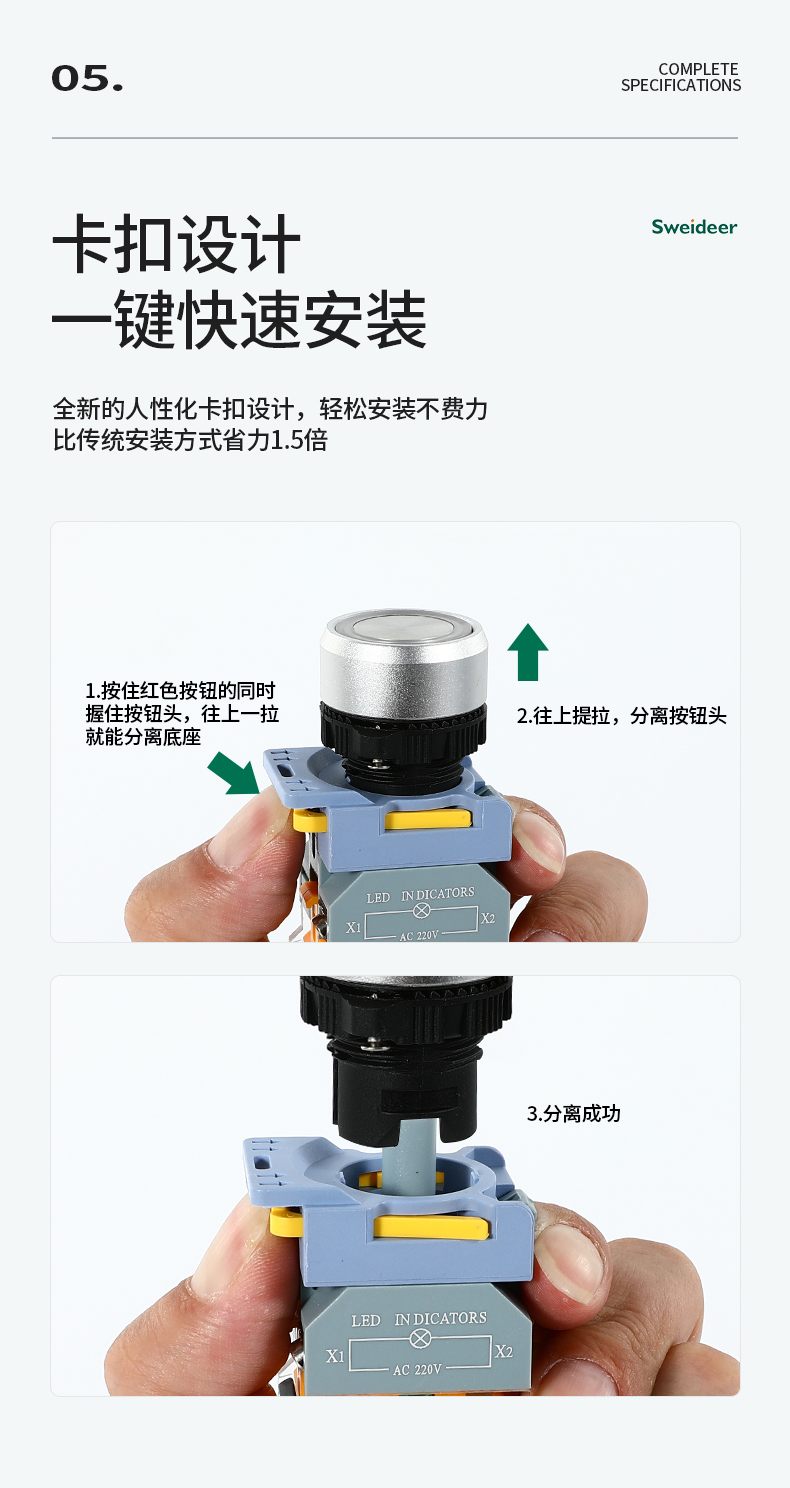 05.

COMPLETE
SPECIFICATIONS

卡扣设计
一键快速安装

Sweideer

全新的人性化卡扣设计，轻松安装不费力
比传统安装方式省力1.5倍

1.按住红色按钮的同时握住按钮头，往上一拉就能分离底座

2.往上提拉，分离按钮头

LED INDICATORS
X1 X2
AC 220V

3.分离成功

LED INDICATORS
X1 X2
AC 220V