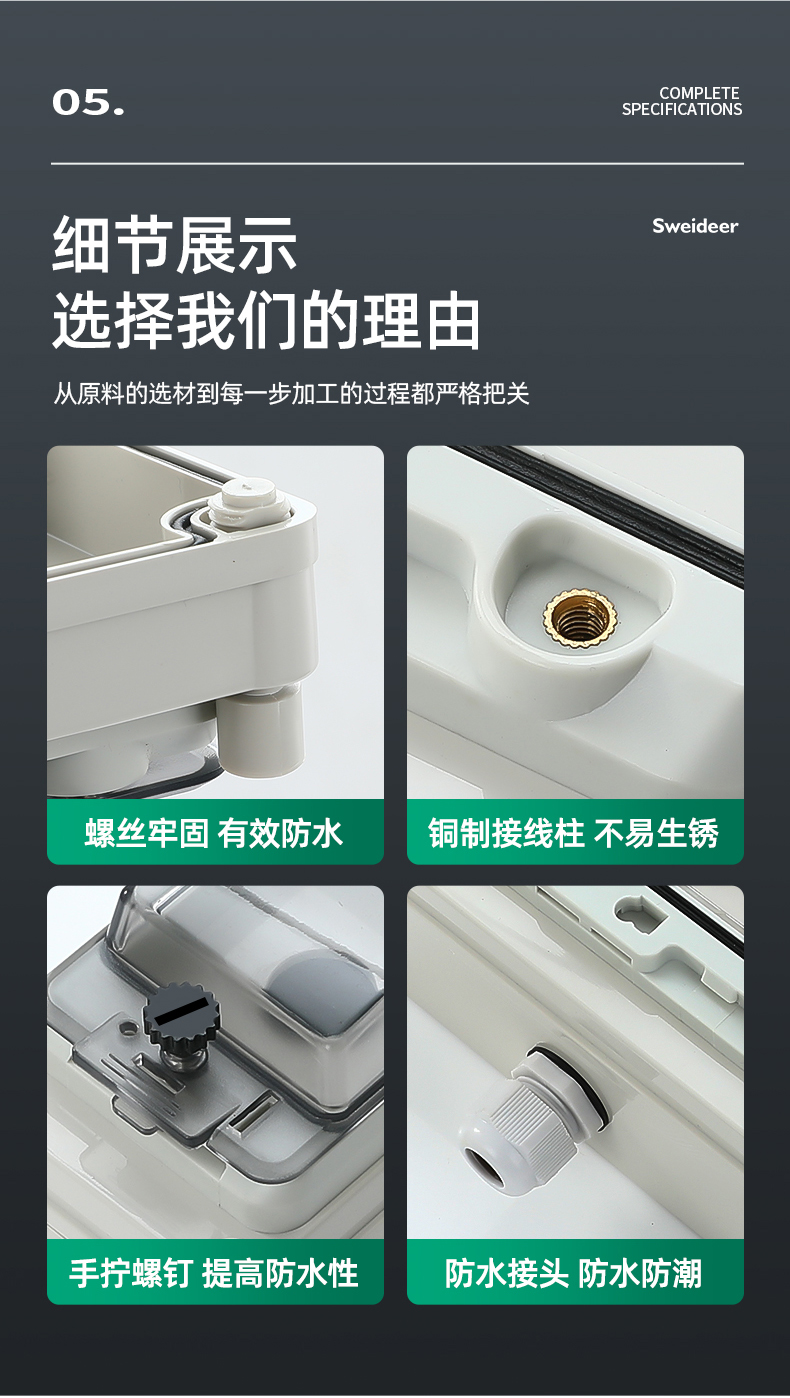 05.

COMPLETE SPECIFICATIONS

细节展示
选择我们的理由

Sweideer

从原料的选材到每一步加工的过程都严格把关

螺丝牢固 有效防水

铜制接线柱 不易生锈

手拧螺钉 提高防水性

防水接头 防水防潮