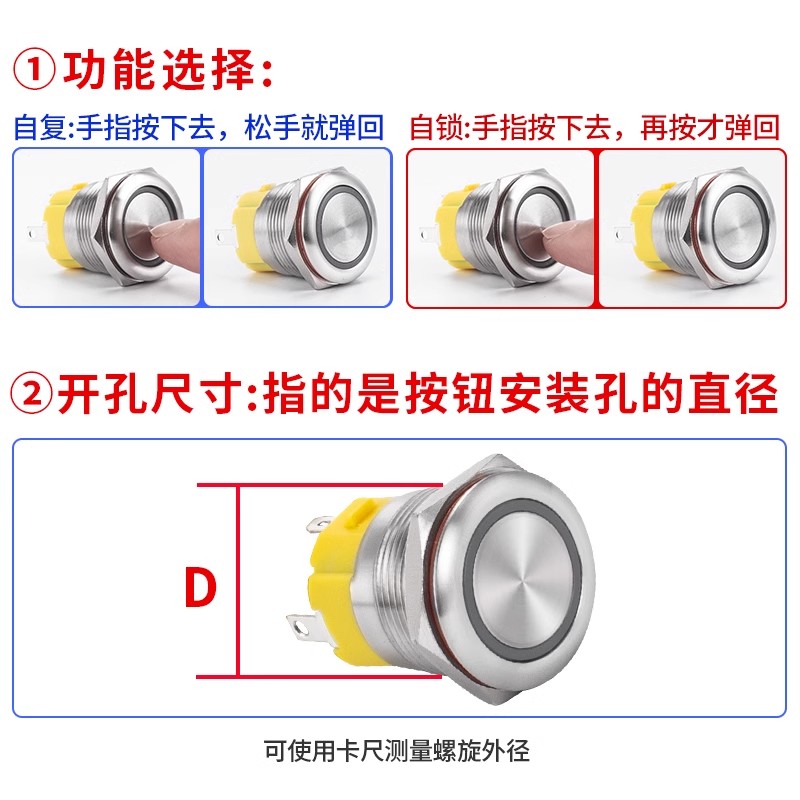 ①功能选择:

自复:手指按下去，松手就弹回

自锁:手指按下去，再按才弹回

②开孔尺寸:指的是按钮安装孔的直径

D

可使用卡尺测量螺旋外径