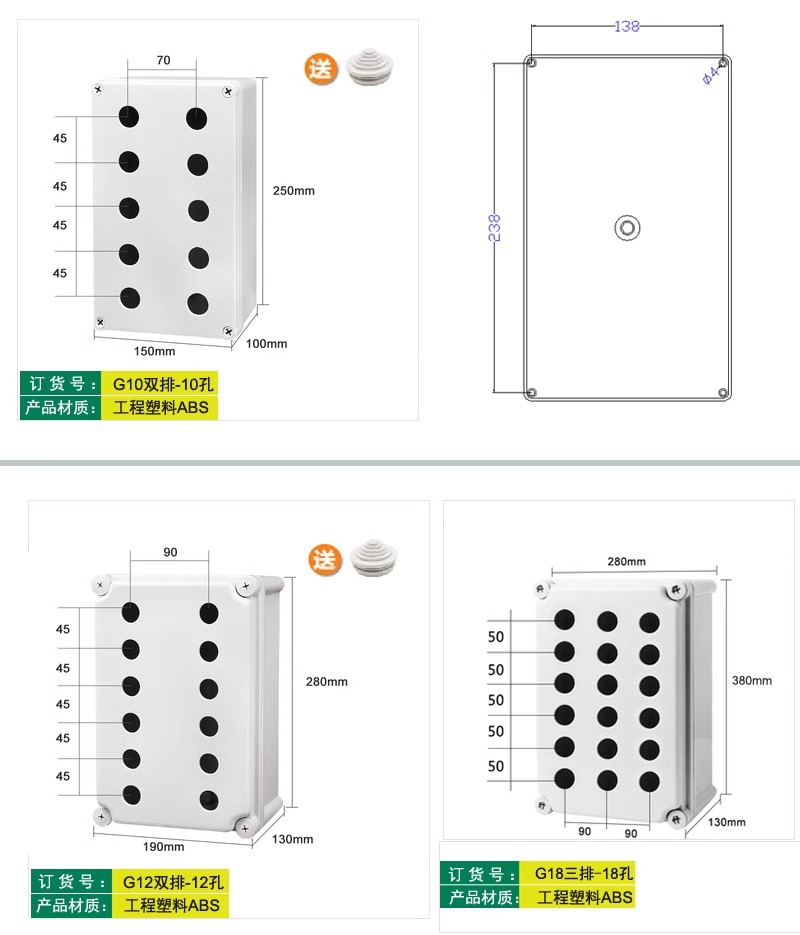 70

送

45
45
45
45

250mm

150mm
100mm

订货号: G10双排-10孔
产品材质: 工程塑料ABS

138
ø4
238

90

送

45
45
45
45
45

280mm

190mm
130mm

订货号: G12双排-12孔
产品材质: 工程塑料ABS

280mm

50
50
50
50
50

380mm

90
90
130mm

订货号: G18三排-18孔
产品材质: 工程塑料ABS