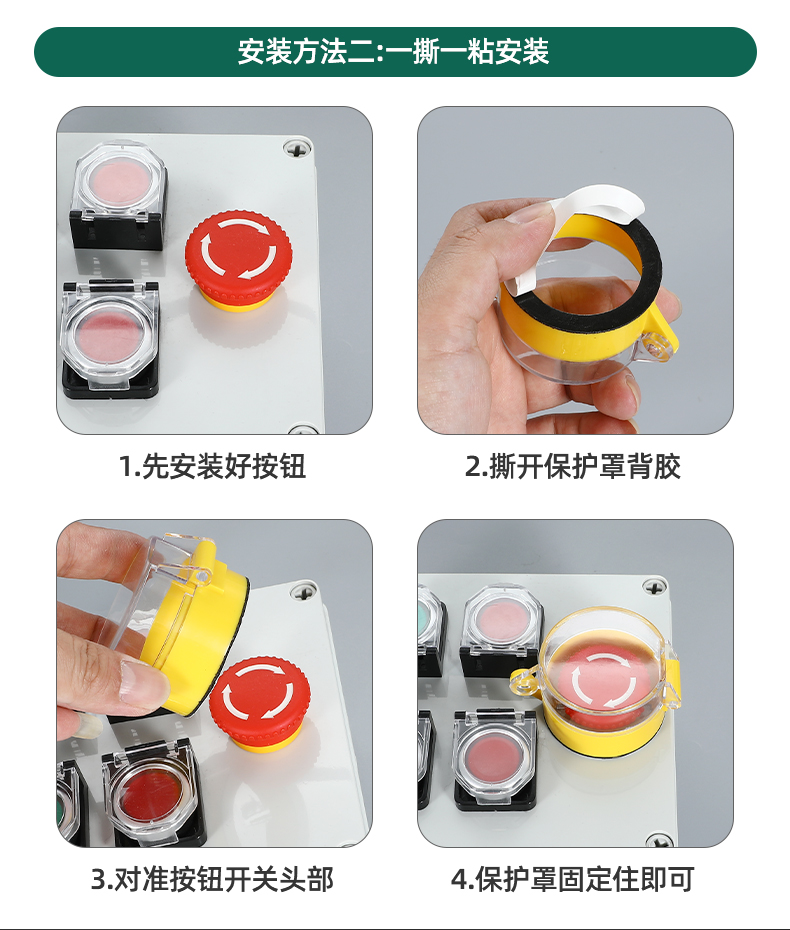 安装方法二:一撕一粘安装

1.先安装好按钮

2.撕开保护罩背胶

3.对准按钮开关头部

4.保护罩固定住即可