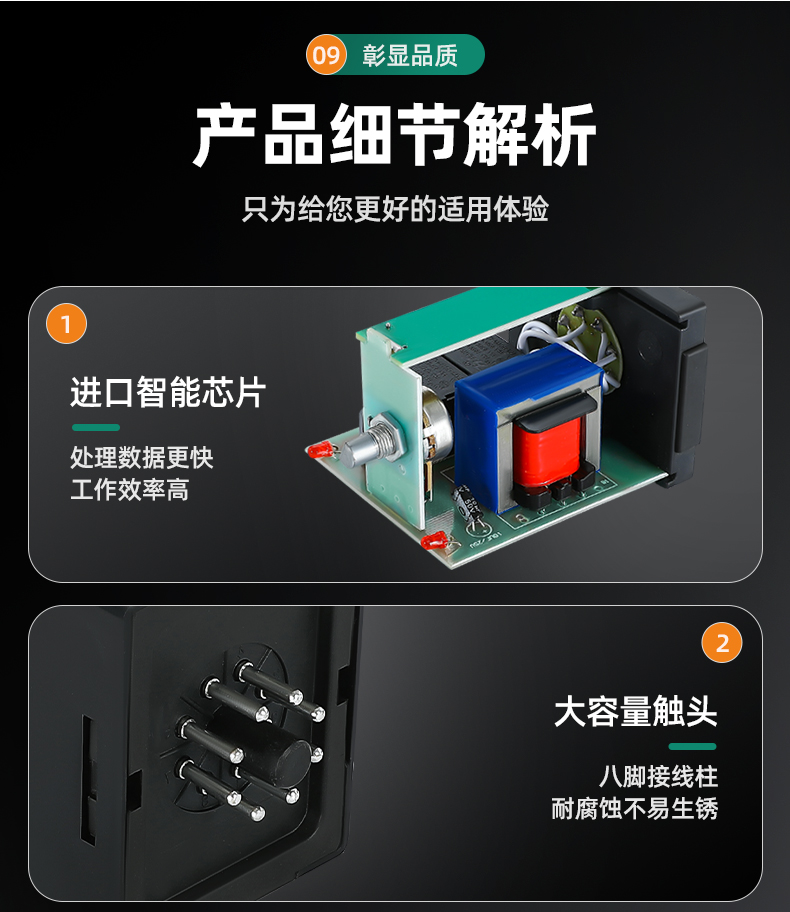 09 彰显品质

产品细节解析

只为给您更好的适用体验

1

进口智能芯片

处理数据更快
工作效率高

2

大容量触头

八脚接线柱
耐腐蚀不易生锈