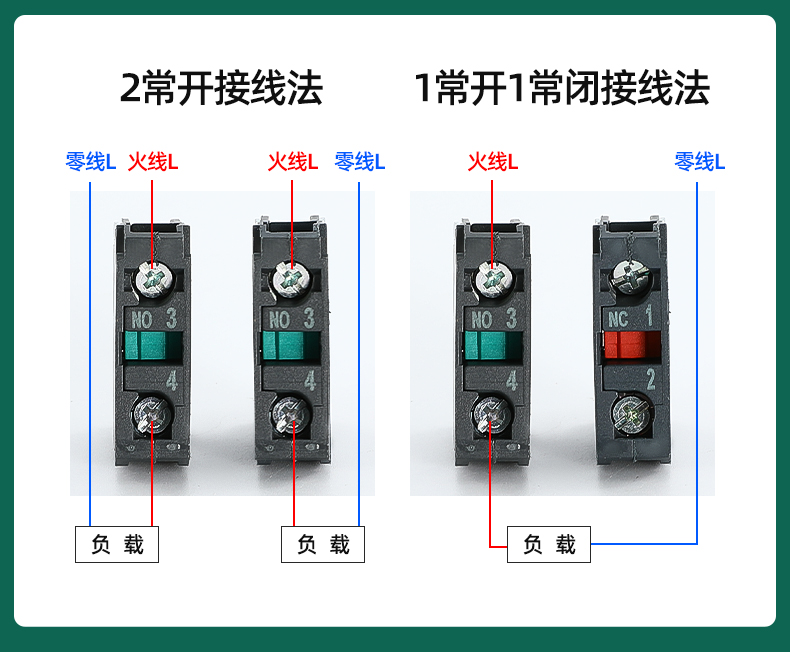 2常开接线法

零线L 火线L 火线L 零线L

NO 3
4

NO 3
4

负 载 负 载

1常开1常闭接线法

火线L 零线L

NO 3
4

NC 1
2

负 载