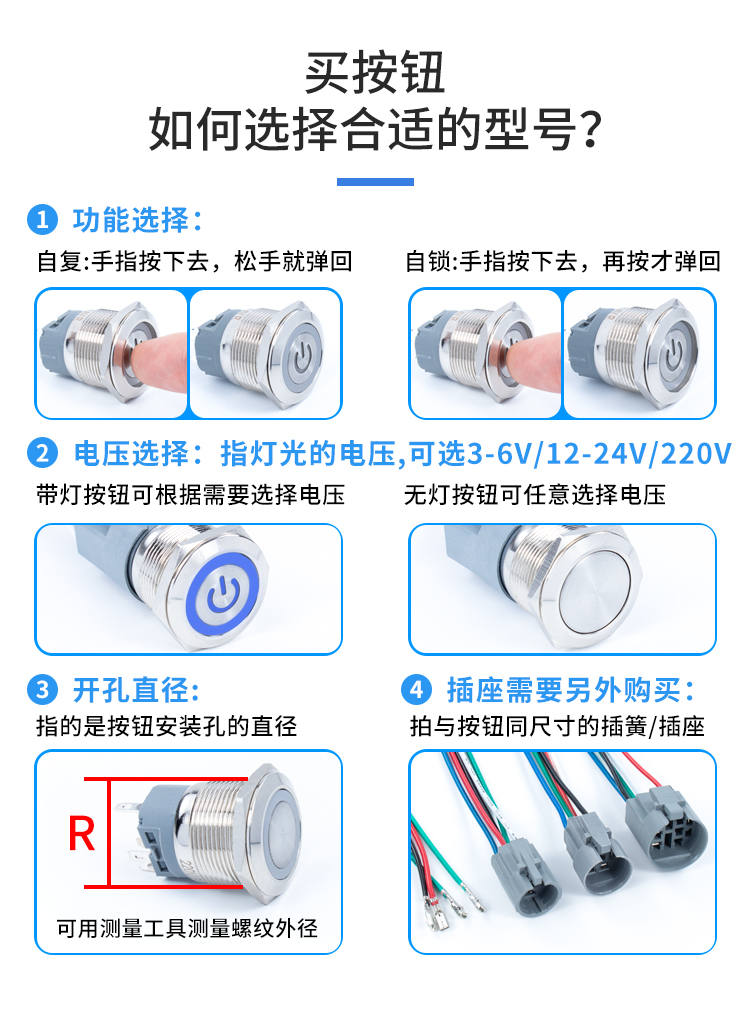 买按钮
如何选择合适的型号?

1 功能选择:

自复:手指按下去，松手就弹回

自锁:手指按下去，再按才弹回

2 电压选择：指灯光的电压,可选3-6V/12-24V/220V

带灯按钮可根据需要选择电压

无灯按钮可任意选择电压

3 开孔直径:

指的是按钮安装孔的直径

R

可用测量工具测量螺纹外径

4 插座需要另外购买:

拍与按钮同尺寸的插簧/插座