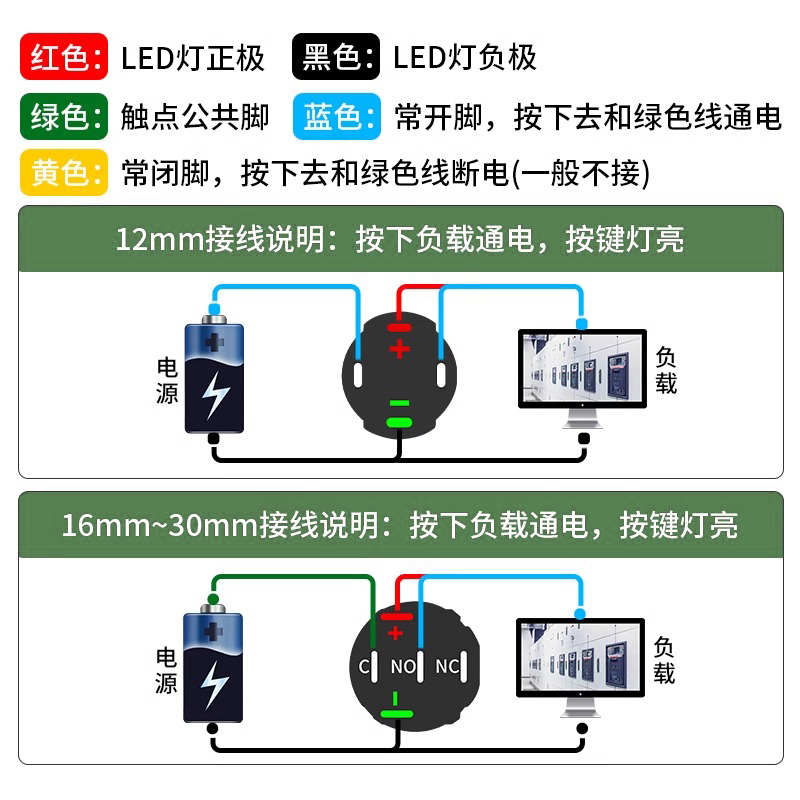 红色: LED灯正极 黑色: LED灯负极

绿色: 触点公共脚 蓝色: 常开脚，按下去和绿色线通电

黄色: 常闭脚，按下去和绿色线断电(一般不接)

12mm接线说明：按下负载通电，按键灯亮

电源

+

-

负载

16mm~30mm接线说明：按下负载通电，按键灯亮

电源

+

C NO NC

-

负载